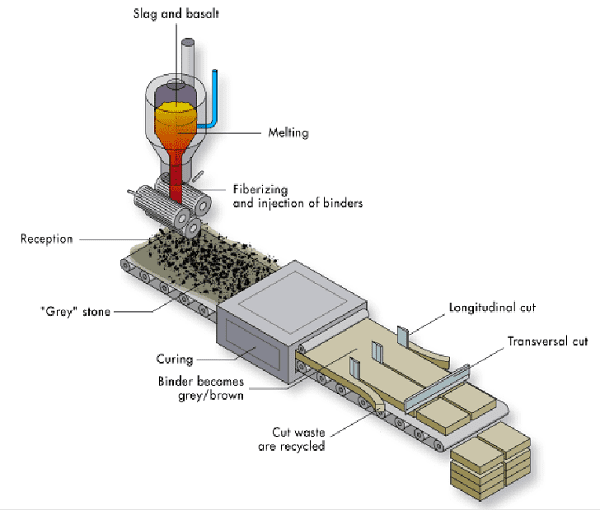 Slag and basalt

Melting

Fiberizing
and injection of binders

Reception

"Grey" stone

Longitudinal cut

Transversal cut

Curing

Binder becomes
grey/brown

Cut waste
are recycled